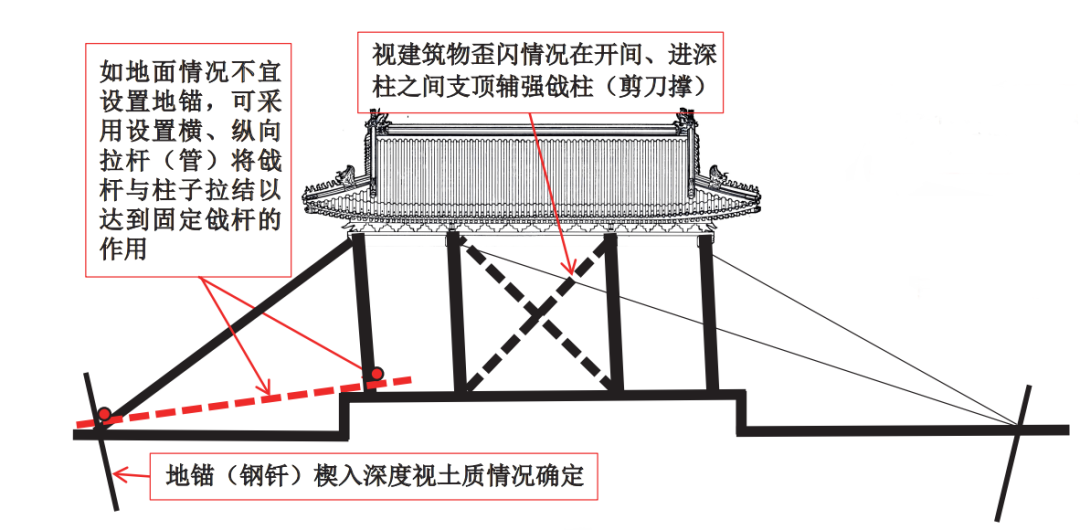 如地面情况不宜设置地锚，可采用设置横、纵向拉杆（管）将戗杆与柱子拉结以达到固定戗杆的作用

视建筑物歪闪情况在开间、进深柱之间支顶辅强戗柱（剪刀撑）

地锚（钢钎）楔入深度视土质情况确定