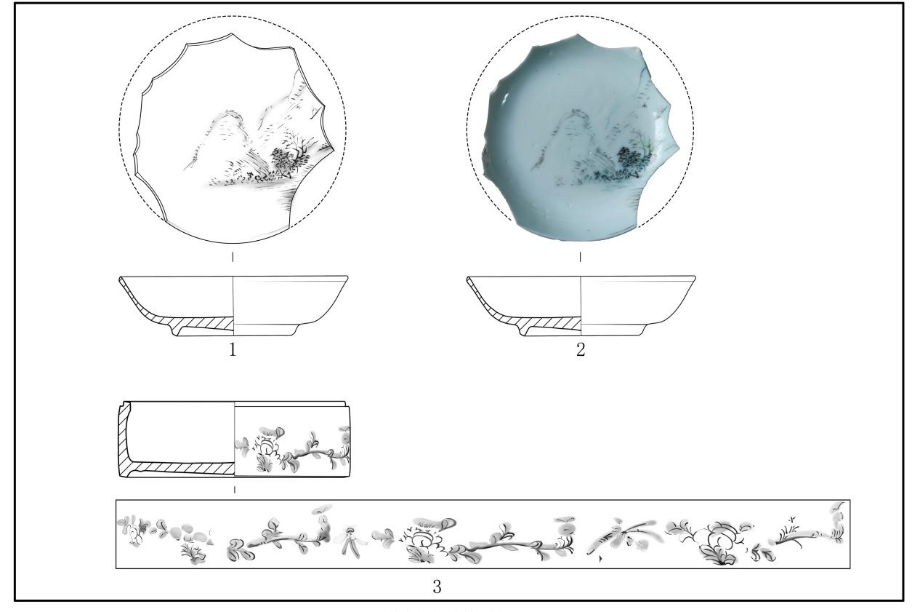 1

2

3