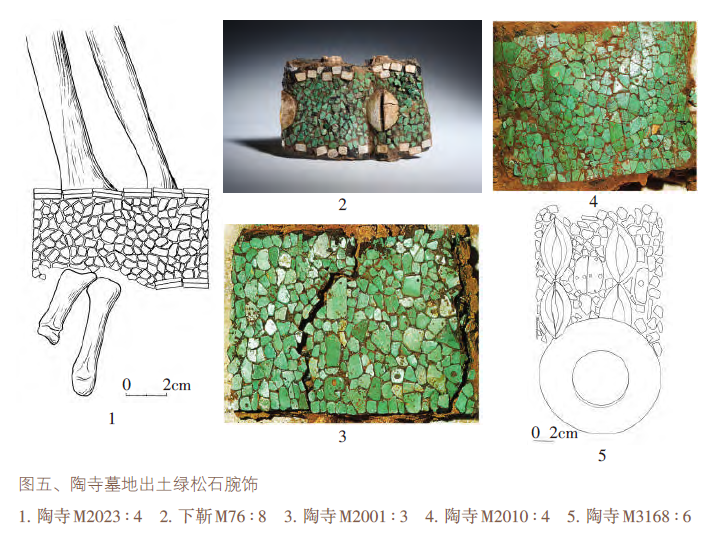 0 2cm

1

2

3

4

0 2cm

5

图五、陶寺墓地出土绿松石腕饰

1. 陶寺M2023：4　2. 下靳M76：8　3. 陶寺M2001：3　4. 陶寺M2010：4　5. 陶寺M3168：6