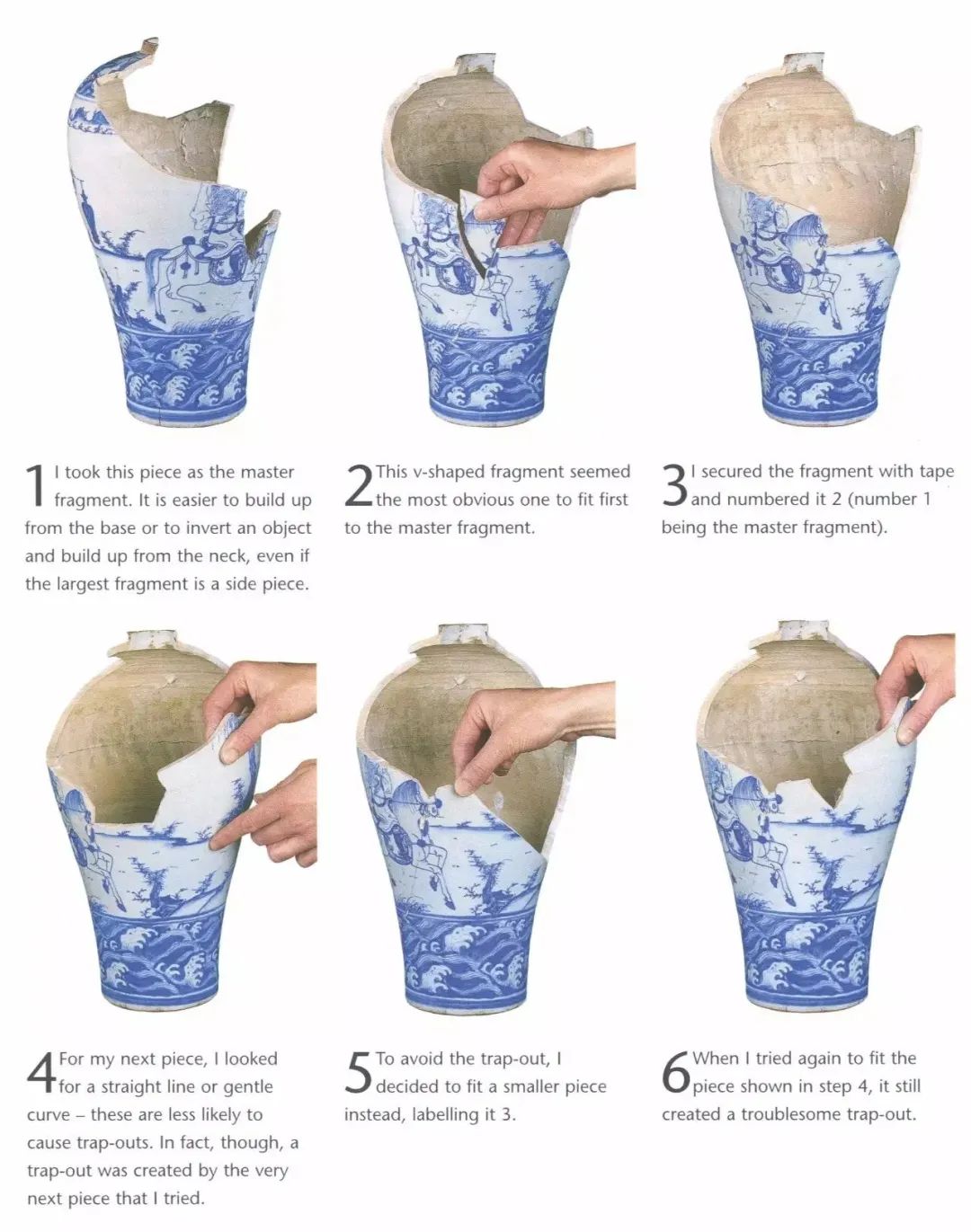 1 I took this piece as the master fragment. It is easier to build up from the base or to invert an object and build up from the neck, even if the largest fragment is a side piece.

2 This v-shaped fragment seemed the most obvious one to fit first to the master fragment.

3 I secured the fragment with tape and numbered it 2 (number 1 being the master fragment).

4 For my next piece, I looked for a straight line or gentle curve – these are less likely to cause trap-outs. In fact, though, a trap-out was created by the very next piece that I tried.

5 To avoid the trap-out, I decided to fit a smaller piece instead, labelling it 3.

6 When I tried again to fit the piece shown in step 4, it still created a troublesome trap-out.