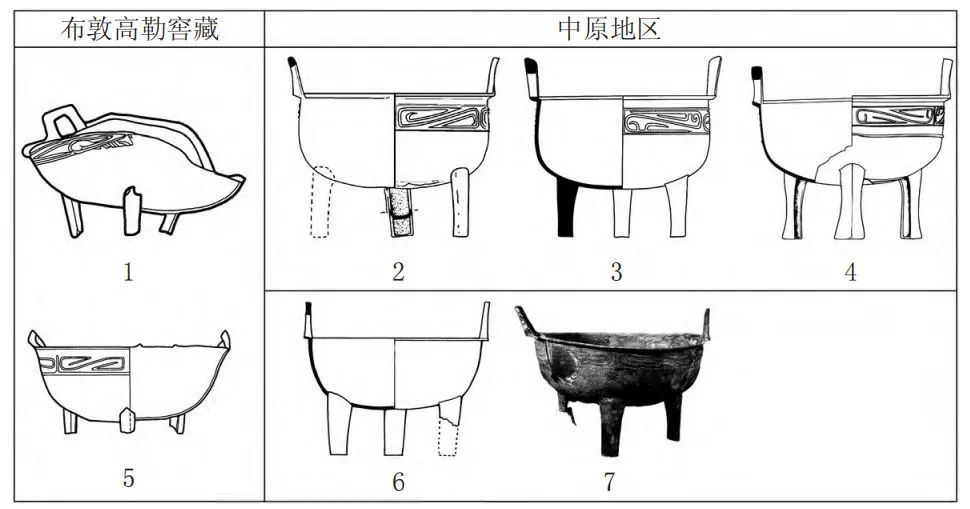 | 布敦高勒窖藏 | 中原地区 |
|---|---|
| 1 | 2 3 4 |
| 5 | 6 7 |