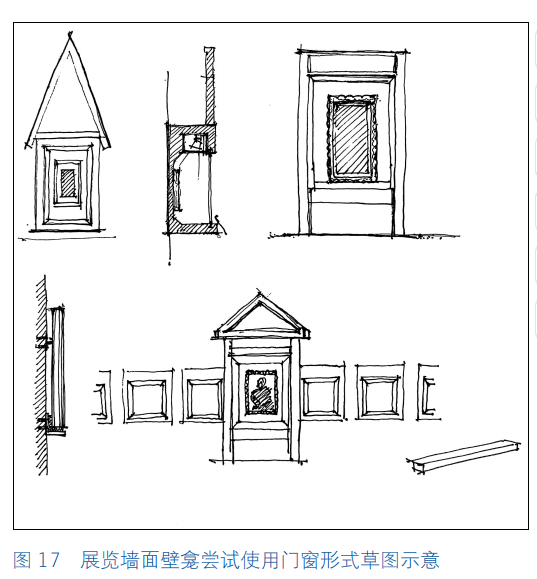 图 17　展览墙面壁龛尝试使用门窗形式草图示意